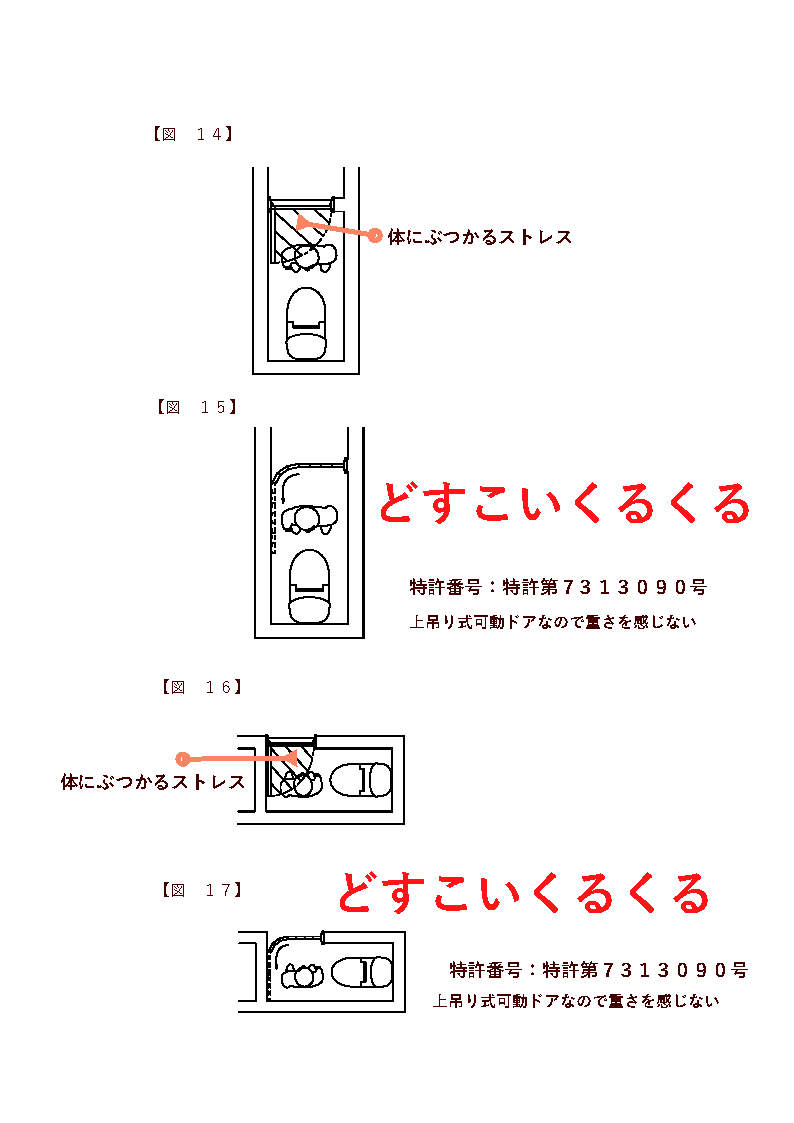 【図 14】

体にぶつかるストレス

【図 15】

どすこいくるくる

特許番号：特許第7313090号

上吊り式可動ドアなので重さを感じない

【図 16】

体にぶつかるストレス

【図 17】

どすこいくるくる

特許番号：特許第7313090号

上吊り式可動ドアなので重さを感じない