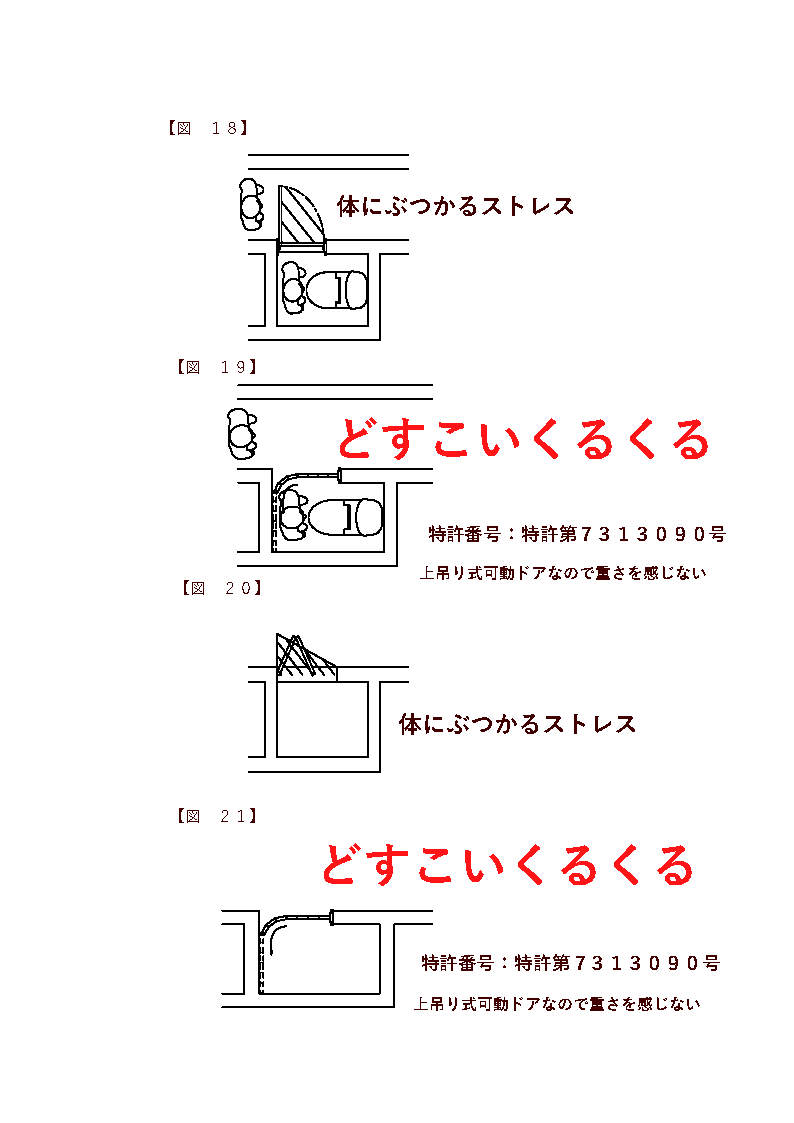 【図　18】

体にぶつかるストレス

【図　19】

どすこいくるくる

特許番号：特許第７３１３０９０号

上吊り式可動ドアなので重さを感じない

【図　20】

体にぶつかるストレス

【図　21】

どすこいくるくる

特許番号：特許第７３１３０９０号

上吊り式可動ドアなので重さを感じない